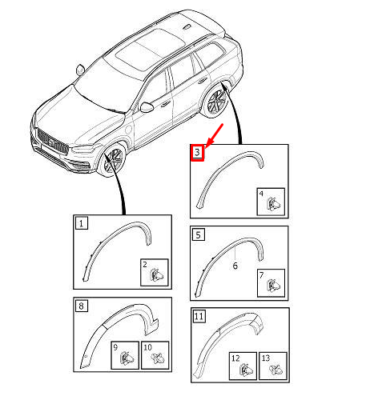 3
4
1
2
5
6
7
8
9
10
11
12
13