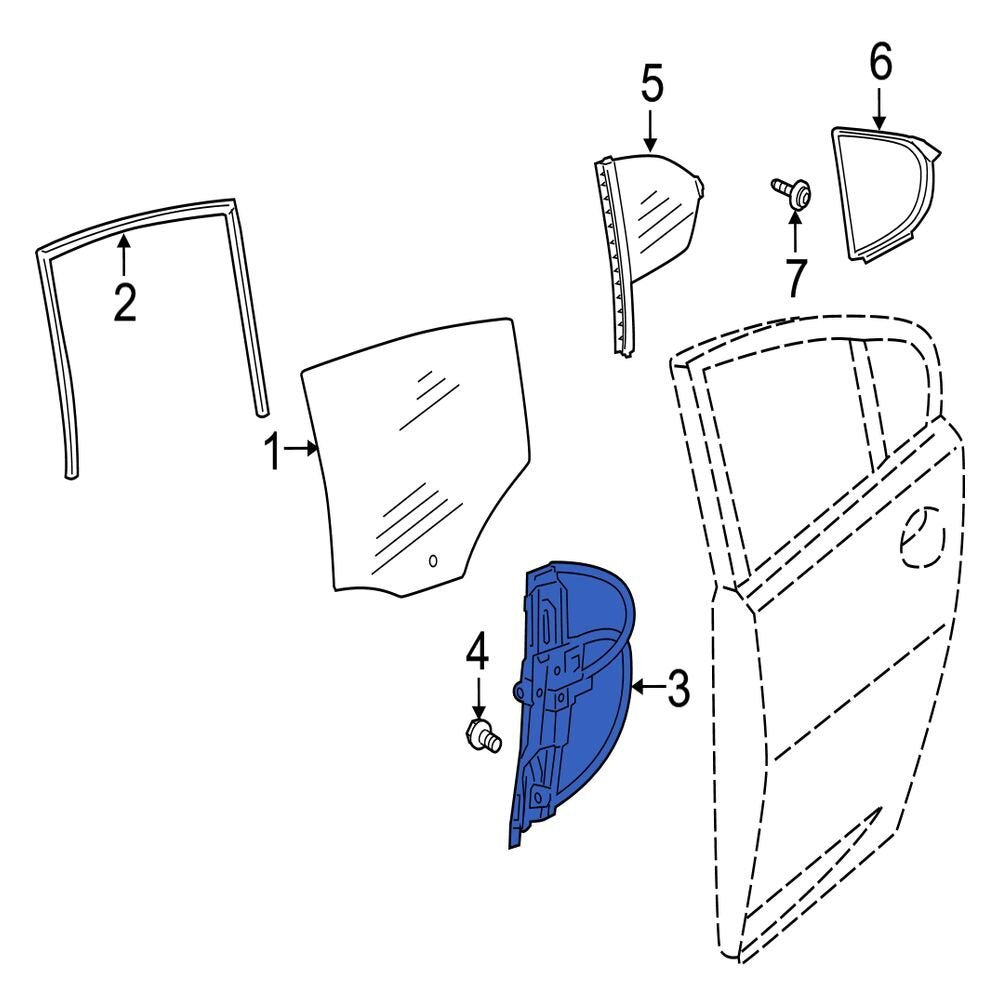 5
6
2
7
1
4
3