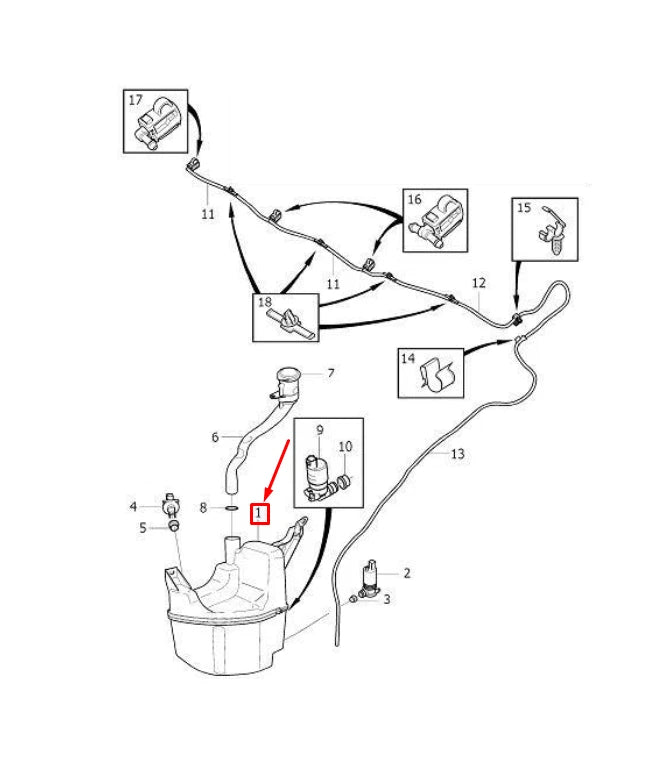 17
11
16
15
11
12
18
14
7
6
9
10
13
4
8
1
5
2
3