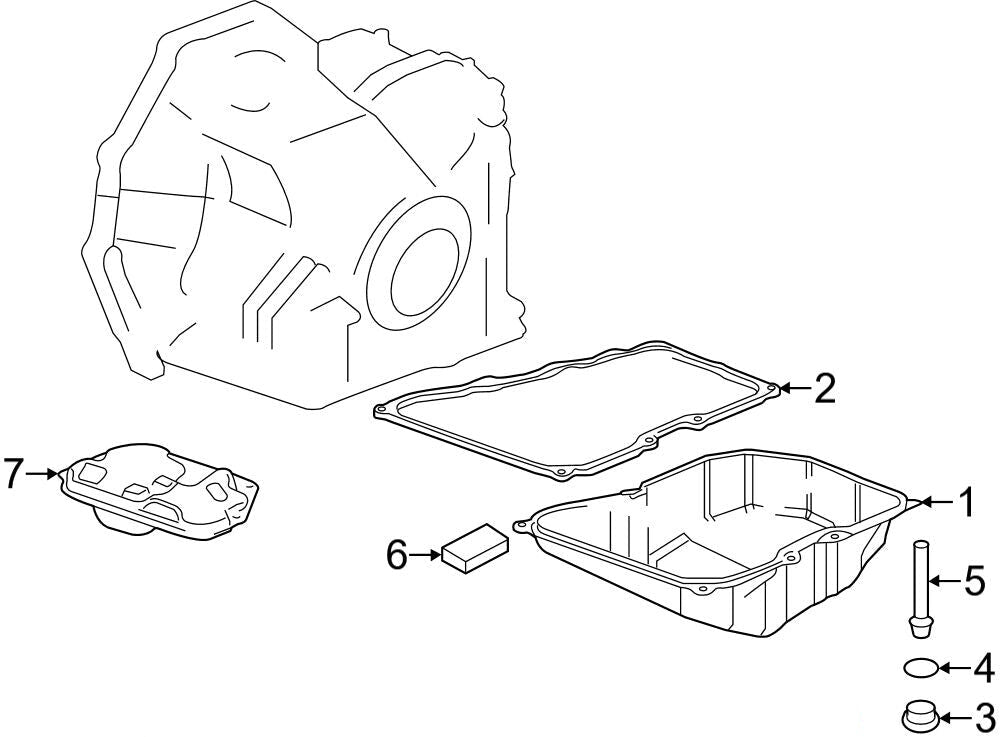 2
7
1
6
5
4
3