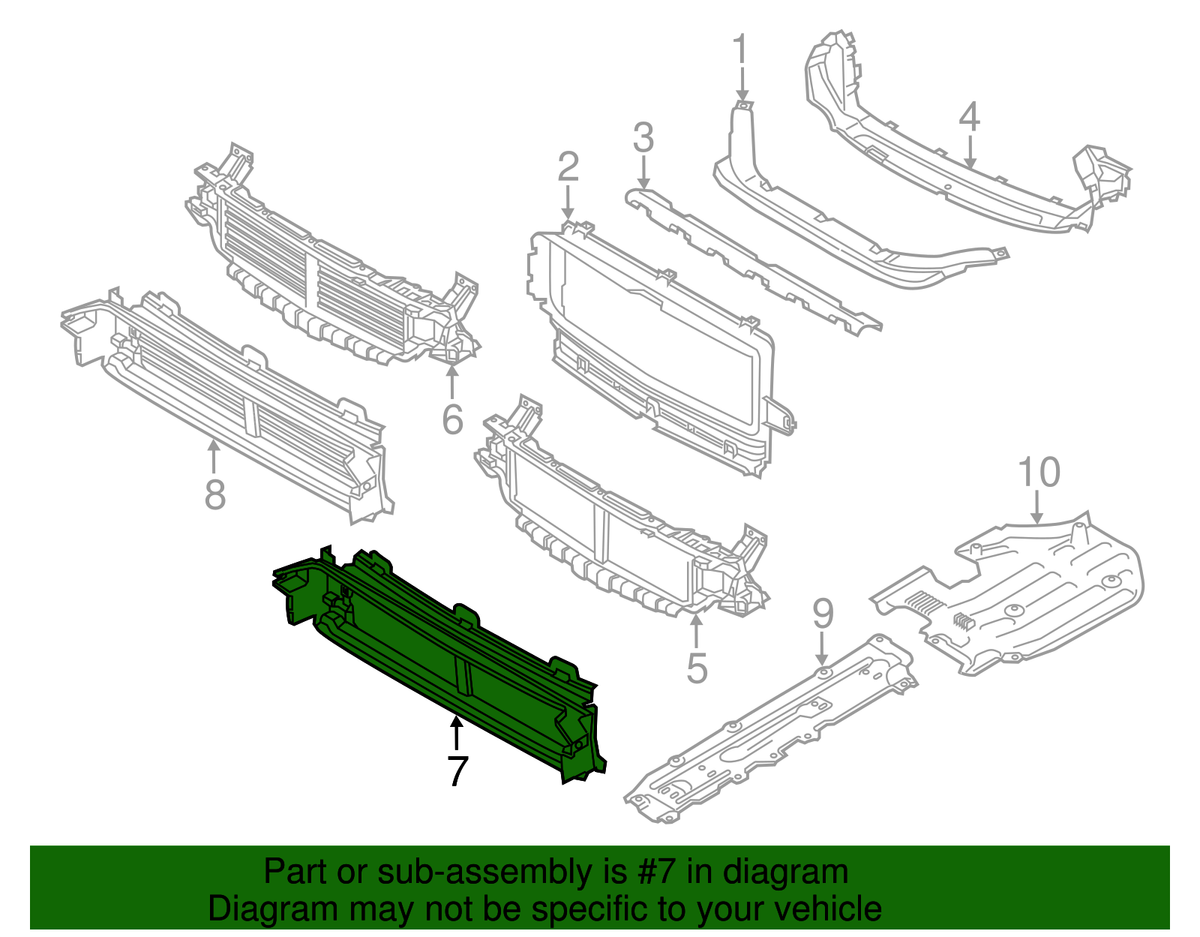 1
4
3
2
6
8
10
5
9
7

Part or sub-assembly is #7 in diagram
Diagram may not be specific to your vehicle