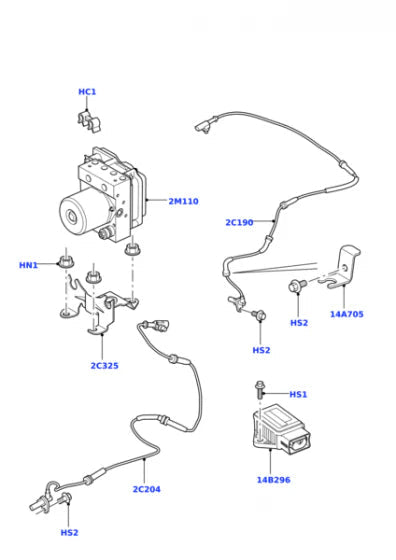 HC1

2M110

2C190

HN1

14A705

HS2

HS2

2C325

HS1

14B296

2C204

HS2