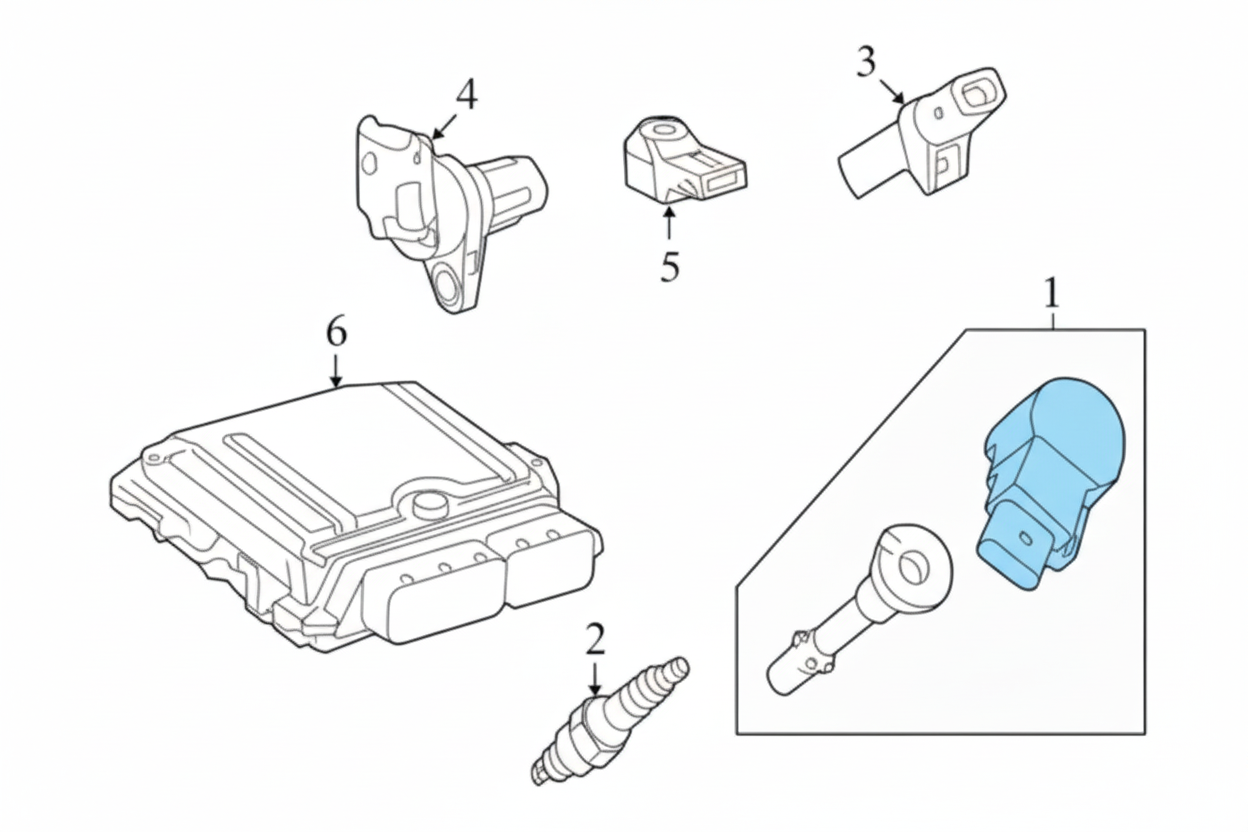 4
3
5
1
6
2