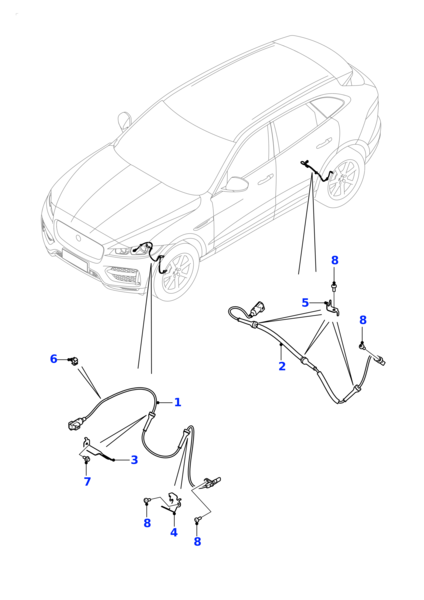 8
5
8
2
6
1
3
7
8
4
8