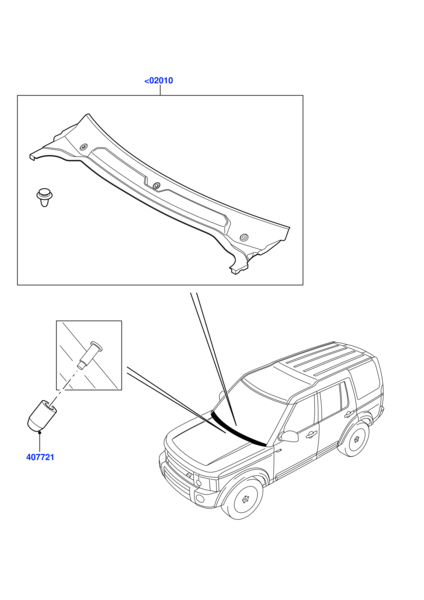 <02010

407721