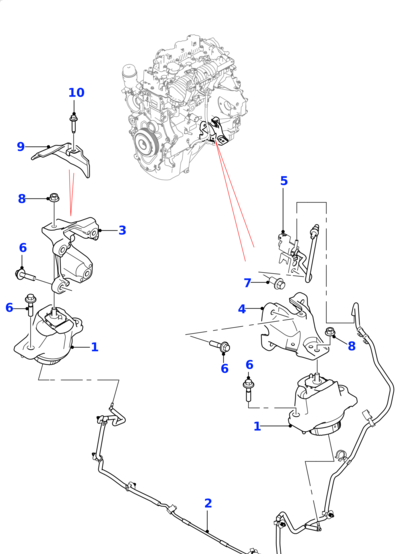 10
9
8
3
6
6
1
5
7
4
8
6
6
1
2