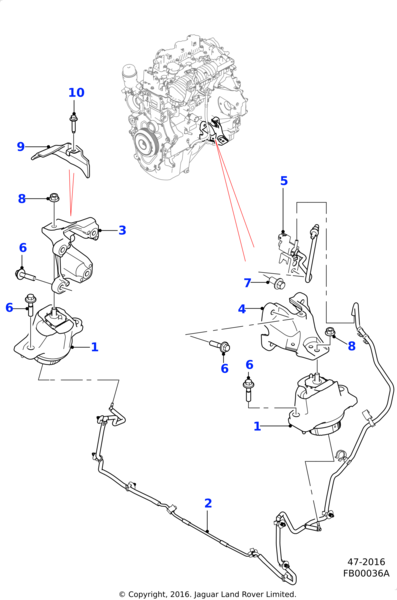 10
9
8
3
6
6
1
5
7
4
8
6
6
1
2
47-2016
FB00036A
© Copyright, 2016. Jaguar Land Rover Limited.