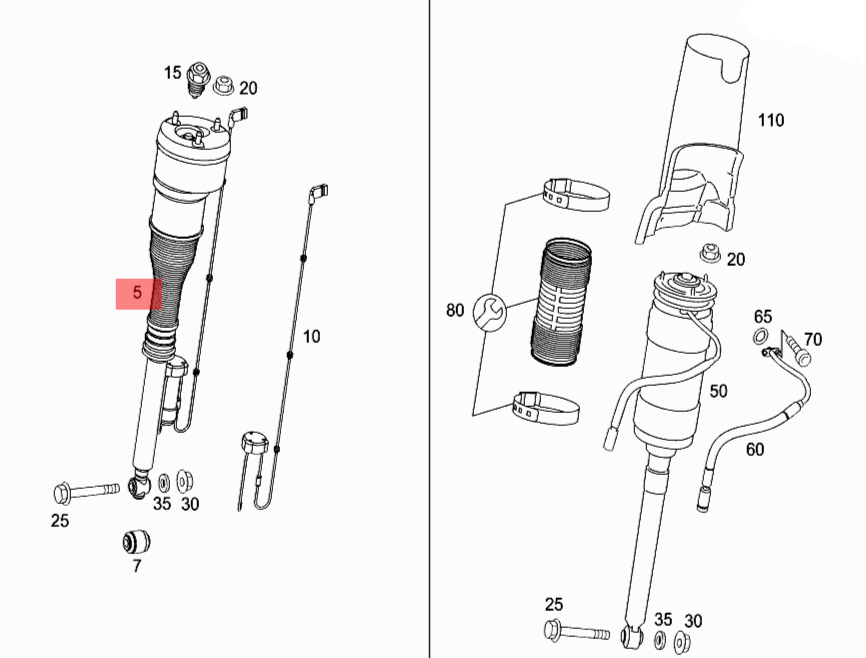 15
20
5
10
25
35
30
7

110
20
80
65
70
50
60
25
35
30