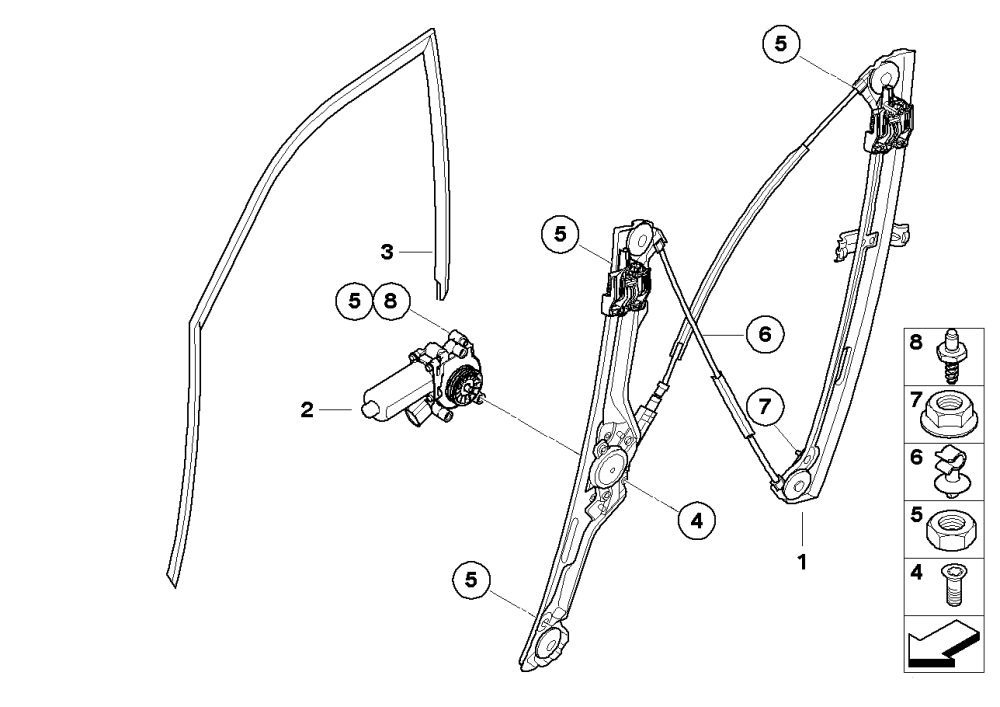 5
3
5
5 8
6
2
7
4
1
5
8
7
6
5
4