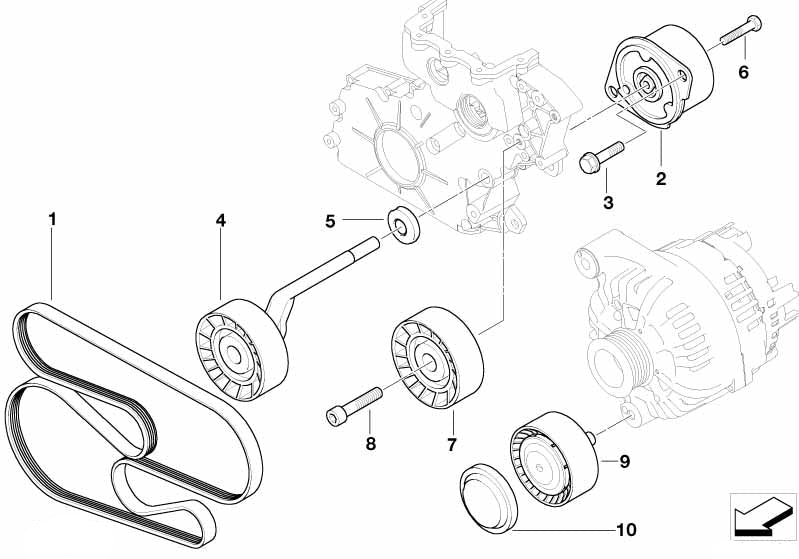 6
2
3
1
4
5
8
7
9
10