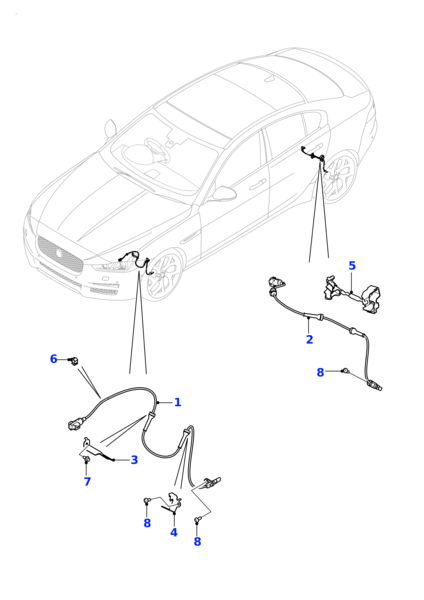 5
2
8
6
1
3
7
8
4
8