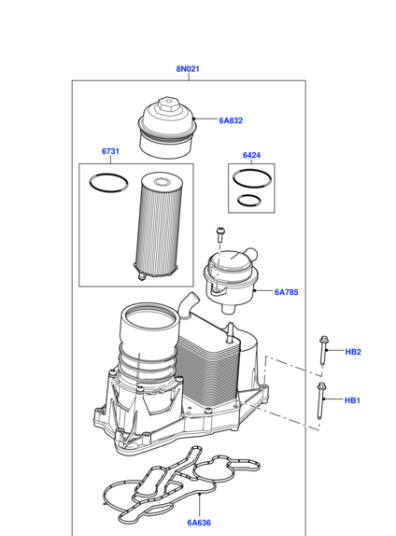 8N021

6A832

6731

6424

6A785

HB2

HB1

6A636