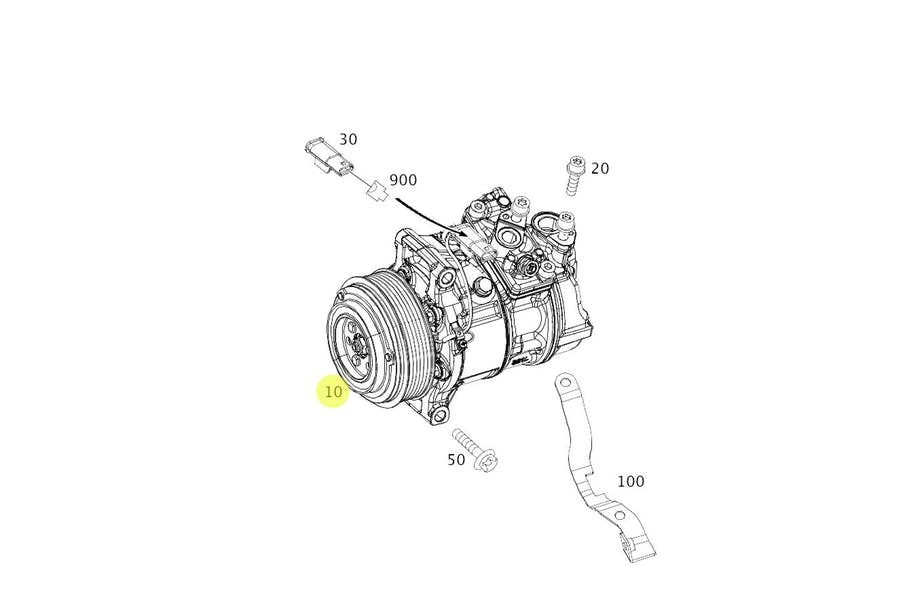 30
900
20
10
50
100