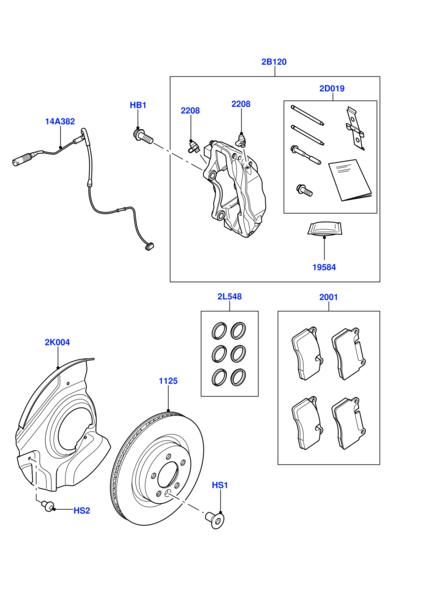 2B120

2D019

HB1

2208

2208

14A382

19584

2L548

2001

2K004

1125

HS1

HS2