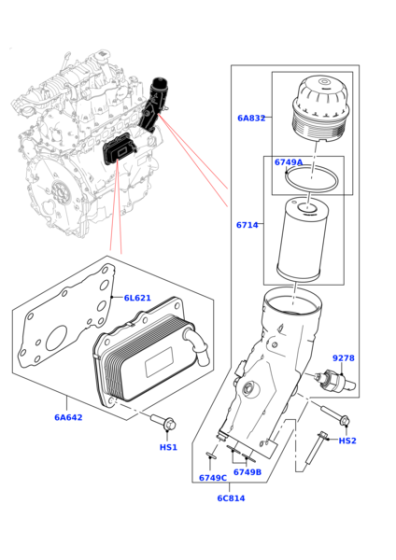 6A832
6749A
6714
6L621
9278
6A642
HS1
HS2
6749C
6749B
6C814