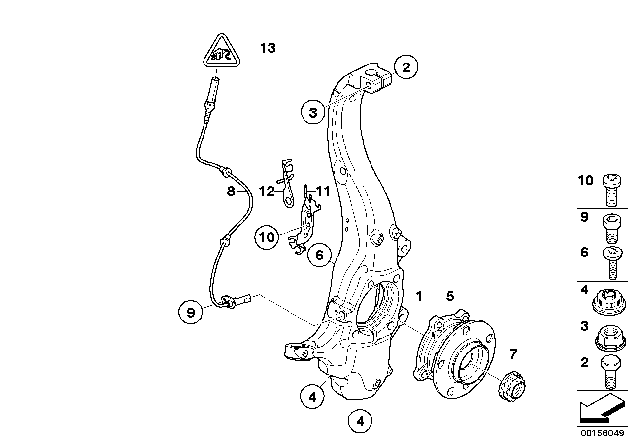 13
2
3
8
12
11
10
6
9
1
5
7
4
4
10
9
6
4
3
2
00156049