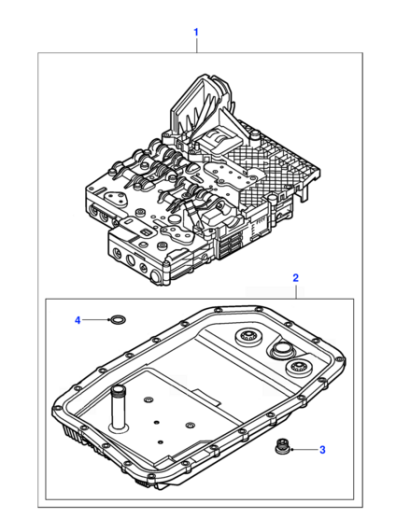 1
2
4
3