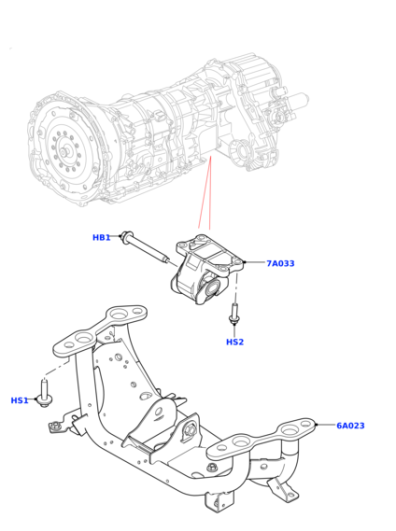 HB1
7A033
HS2
HS1
6A023