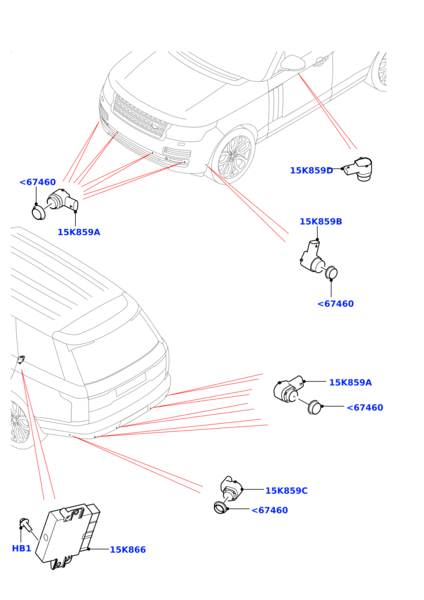 15K859D

<67460

15K859A

15K859B

<67460

15K859A

<67460

15K859C

<67460

HB1

15K866