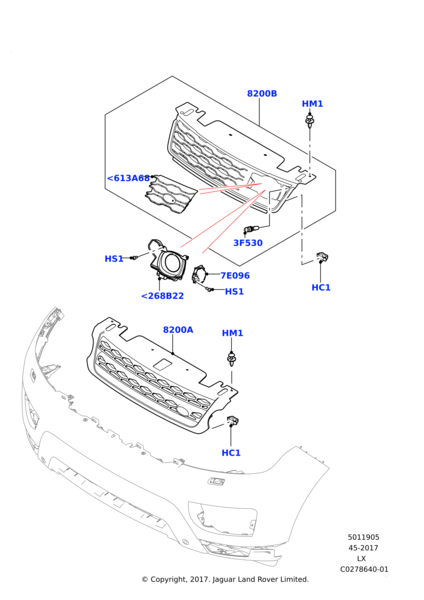 8200B
HM1
<613A68
3F530
HS1
7E096
HS1
HC1
<268B22
8200A
HM1
HC1
5011905
45-2017
LX
C0278640-01
© Copyright, 2017. Jaguar Land Rover Limited.