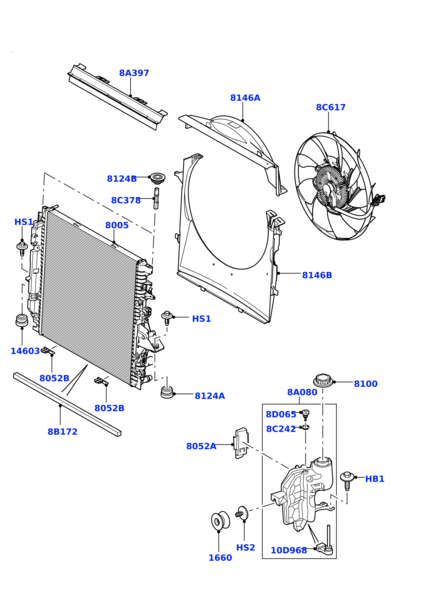 8A397
8146A
8C617
8124B
8C378
HS1
8005
8146B
HS1
14603
8052B
8052B
8124A
8B172
8100
8A080
8D065
8C242
8052A
HB1
1660
HS2
10D968