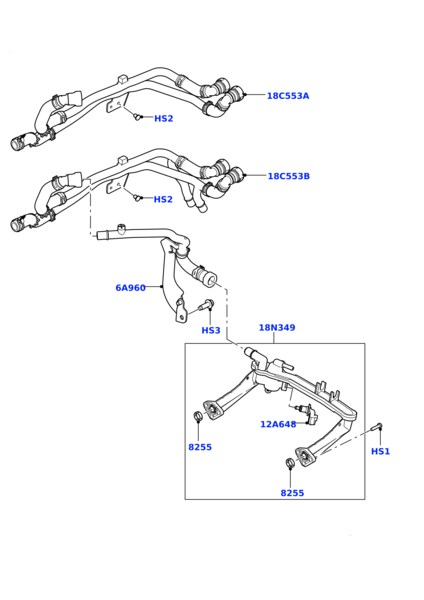 18C553A

HS2

18C553B

HS2

6A960

HS3

18N349

12A648

8255

HS1

8255