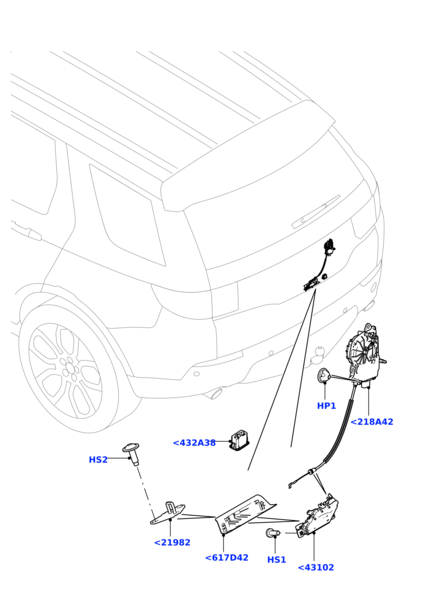 HP1
<218A42
<432A38
HS2
<21982
<617D42
HS1
<43102