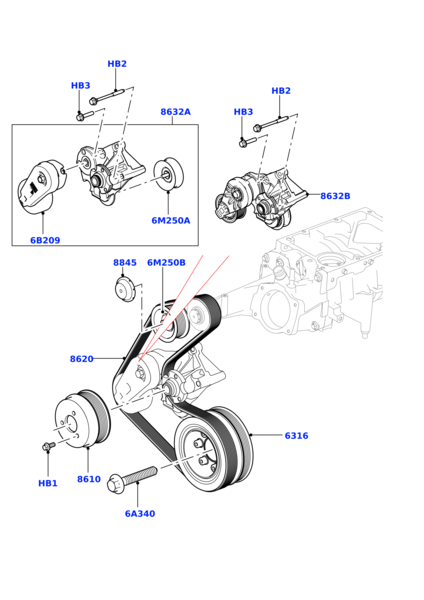 HB2
HB3
8632A
HB2
HB3
8632B
6M250A
6B209
8845
6M250B
8620
6316
HB1
8610
6A340