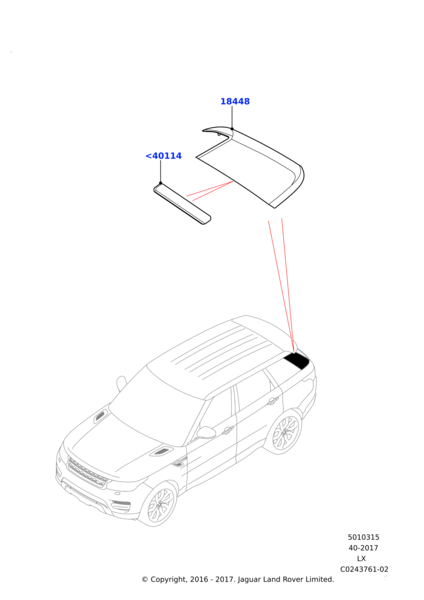 18448

<40114

5010315
40-2017
LX
C0243761-02

© Copyright, 2016 - 2017. Jaguar Land Rover Limited.