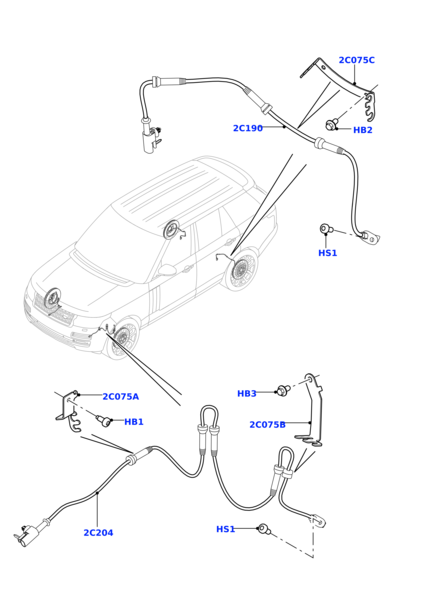 2C075C
2C190
HB2
HS1
2C075A
HB1
HB3
2C075B
2C204
HS1