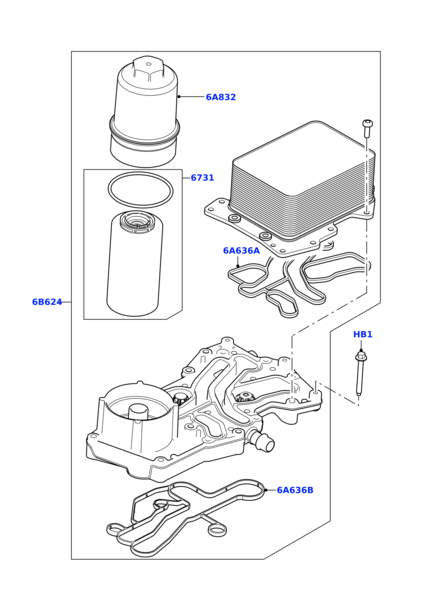 6A832

6731

6A636A

6B624

HB1

6A636B