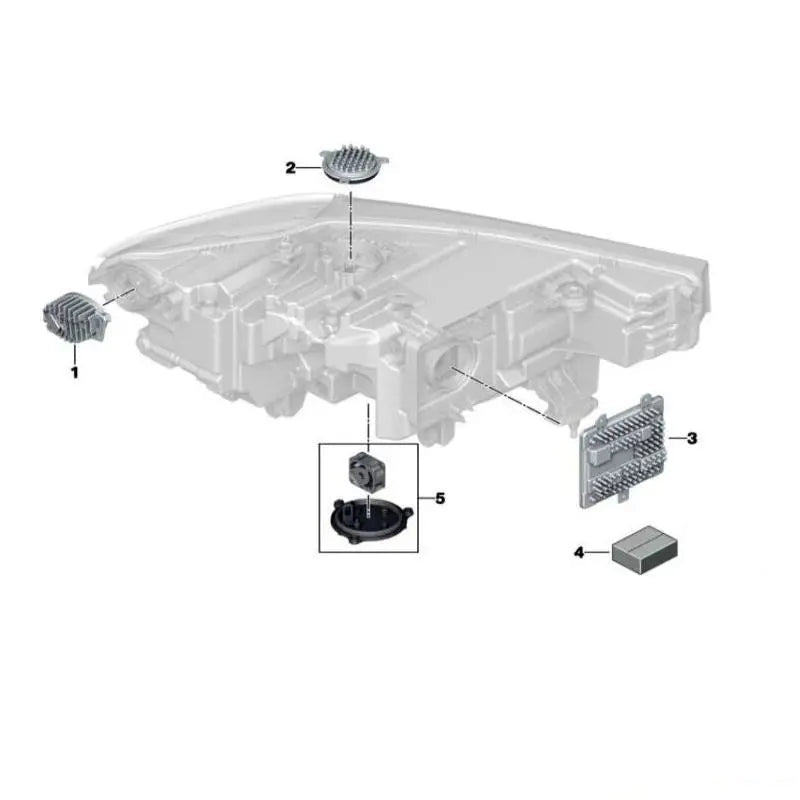 2
1
3
5
4