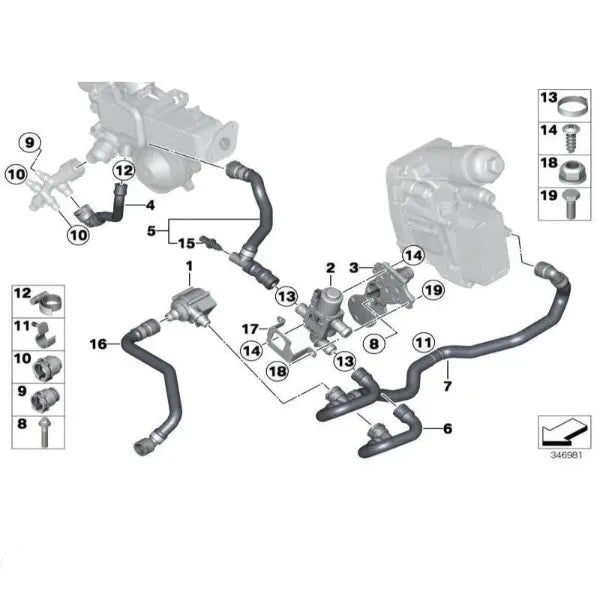 9
10
12
4
10
5
15
1
2
3
14
13
19
17
14
8
18
13
11
16
7
6
13
14
18
19
12
11
10
9
8
346981