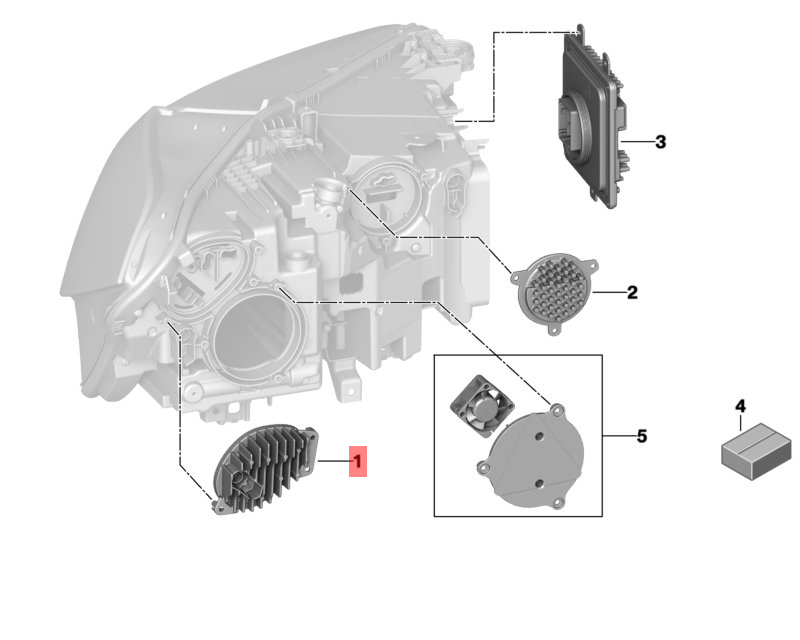 3
2
4
5
1