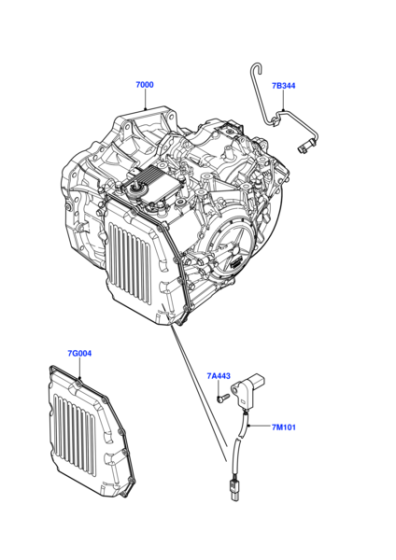 7000
7B344
7G004
7A443
7M101