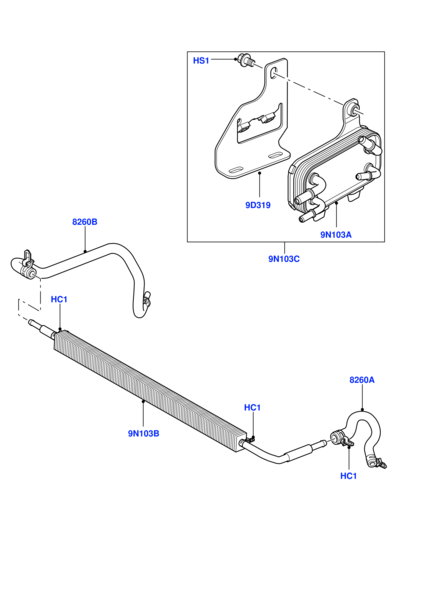 HS1
9D319
9N103A
9N103C
8260B
HC1
9N103B
HC1
8260A
HC1