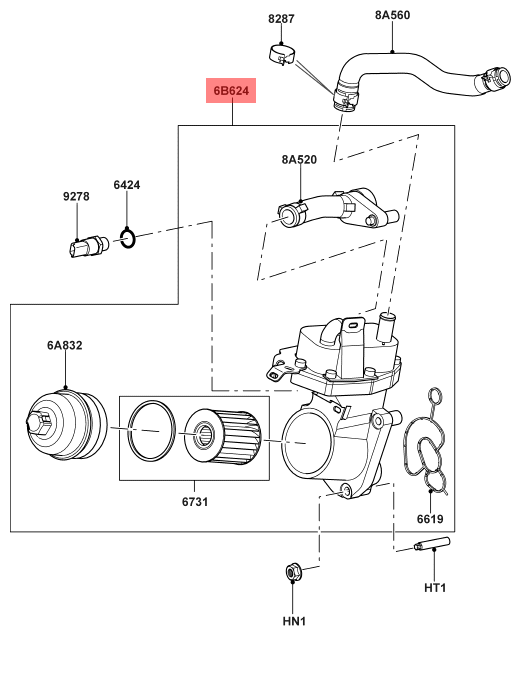 8287

8A560

6B624

8A520

9278

6424

6A832

6731

6619

HT1

HN1