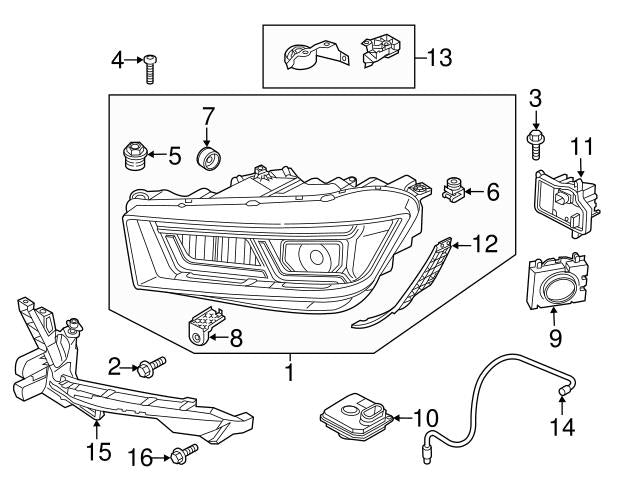 4
13
3
7
5
11
6
12
9
8
2
1
10
14
15
16