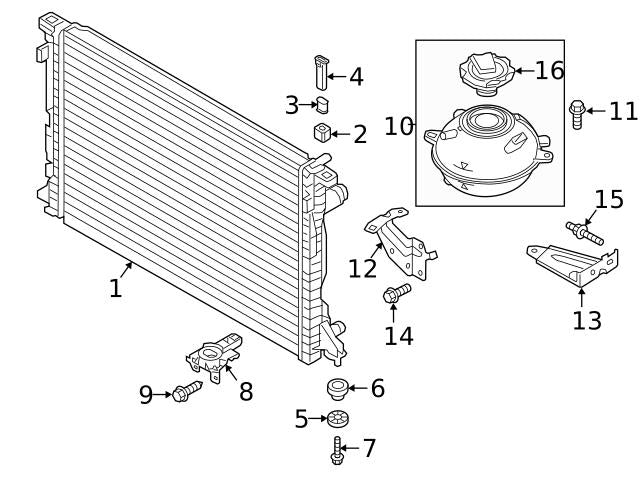 4
3
2
16
10
11
15
12
1
14
13
8
9
6
5
7