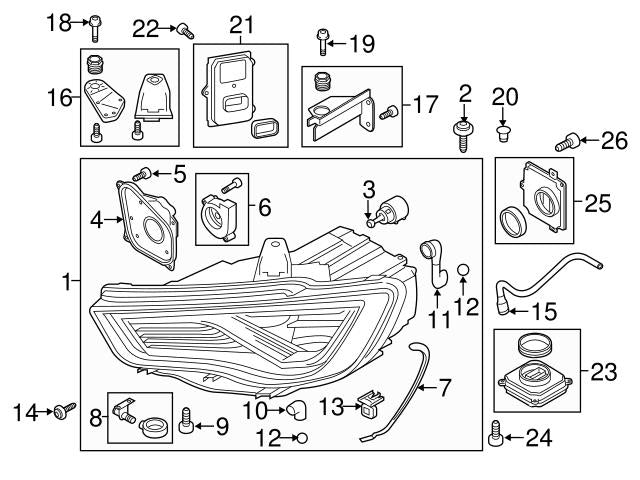 18
22
21
19
16
17
2
20
26
5
4
6
3
25
1
11
12
15
7
23
14
8
9
10
13
12
24