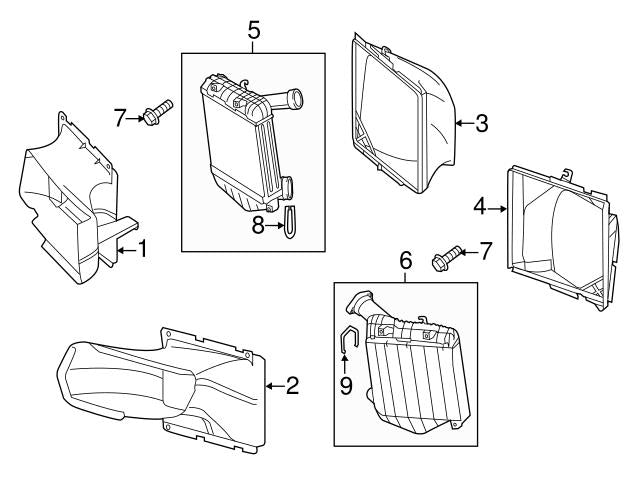 5
7
3
4
8
1
7
6
9
2