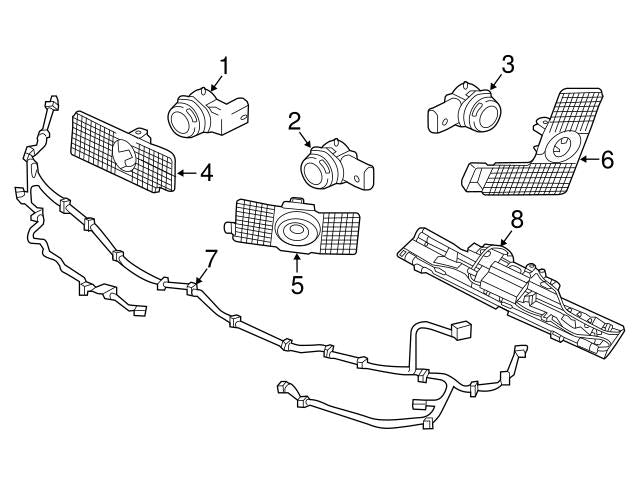 1
3
2
4
6
8
5
7