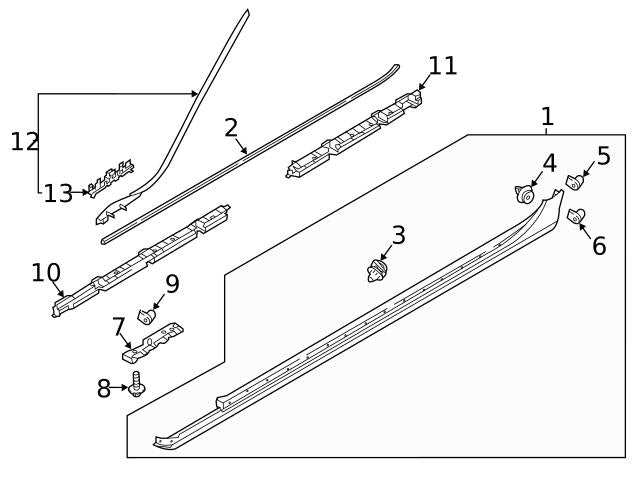 12
13
2
11
1
4
5
6
3
10
9
7
8