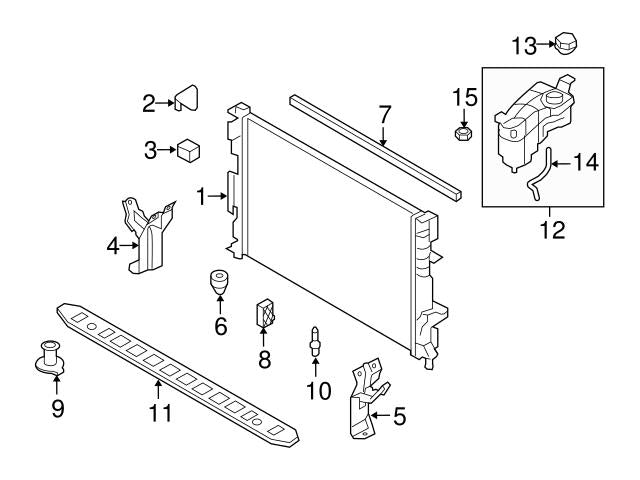 13
2
15
7
3
14
1
12
4
6
8
10
9
11
5