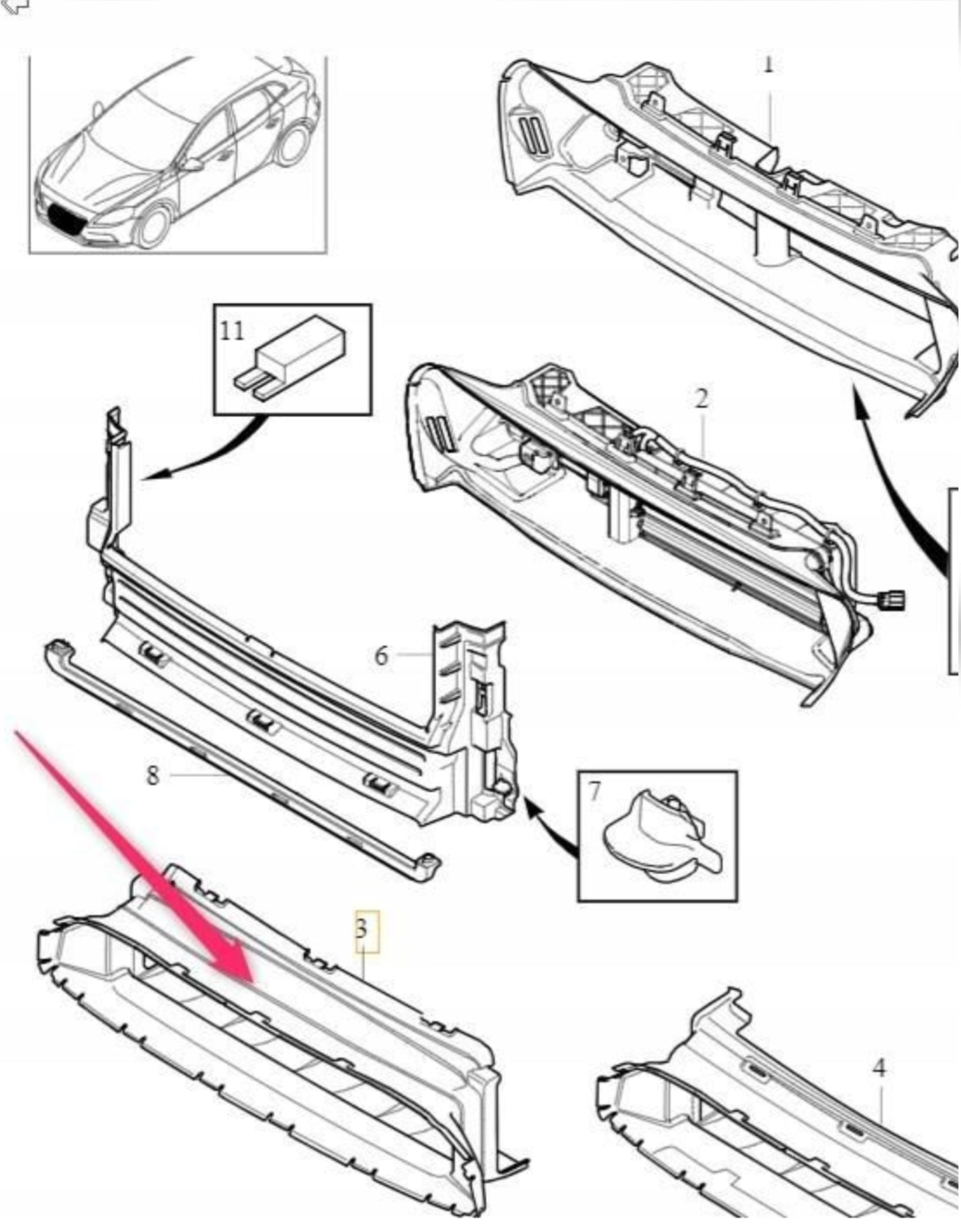 1
11
2
6
8
7
3
4