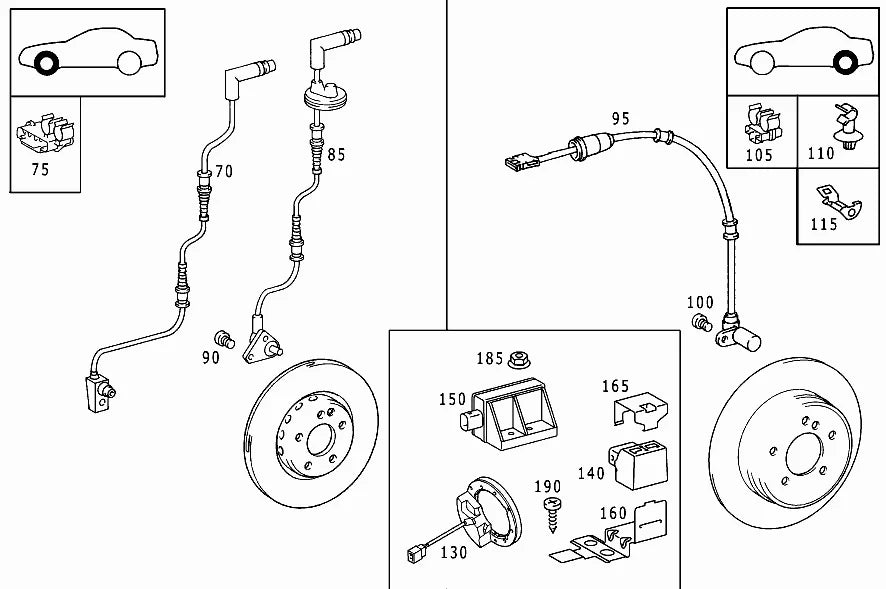 75

70

85

90

95

105

110

115

100

185

150

165

140

190

160

130