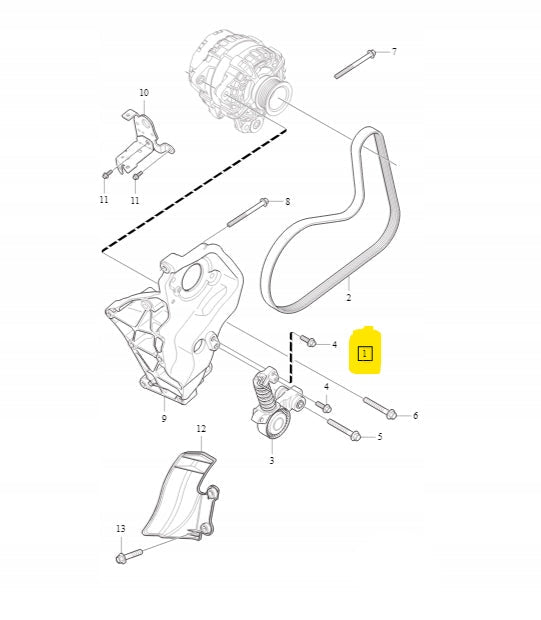 7
10
11
11
8
2
4
1
4
6
5
9
3
12
13