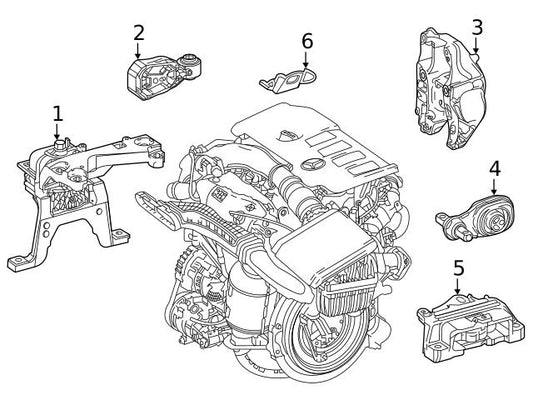 2
6
3
1
4
5