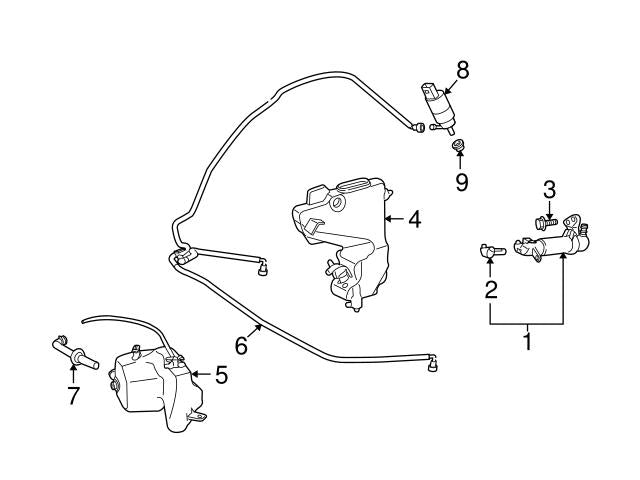 8
9
3
4
2
1
6
5
7