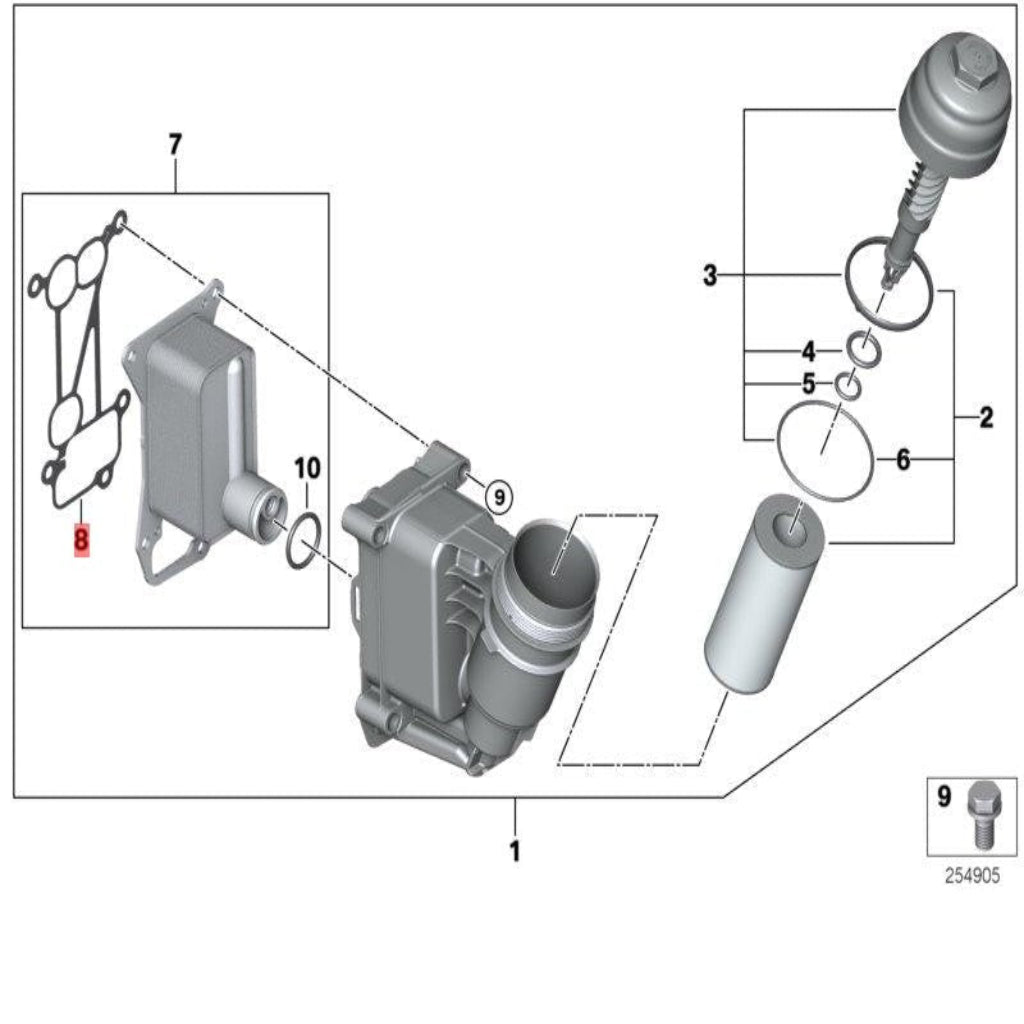 7
3
4
5
2
6
10
9
8
1
9
254905